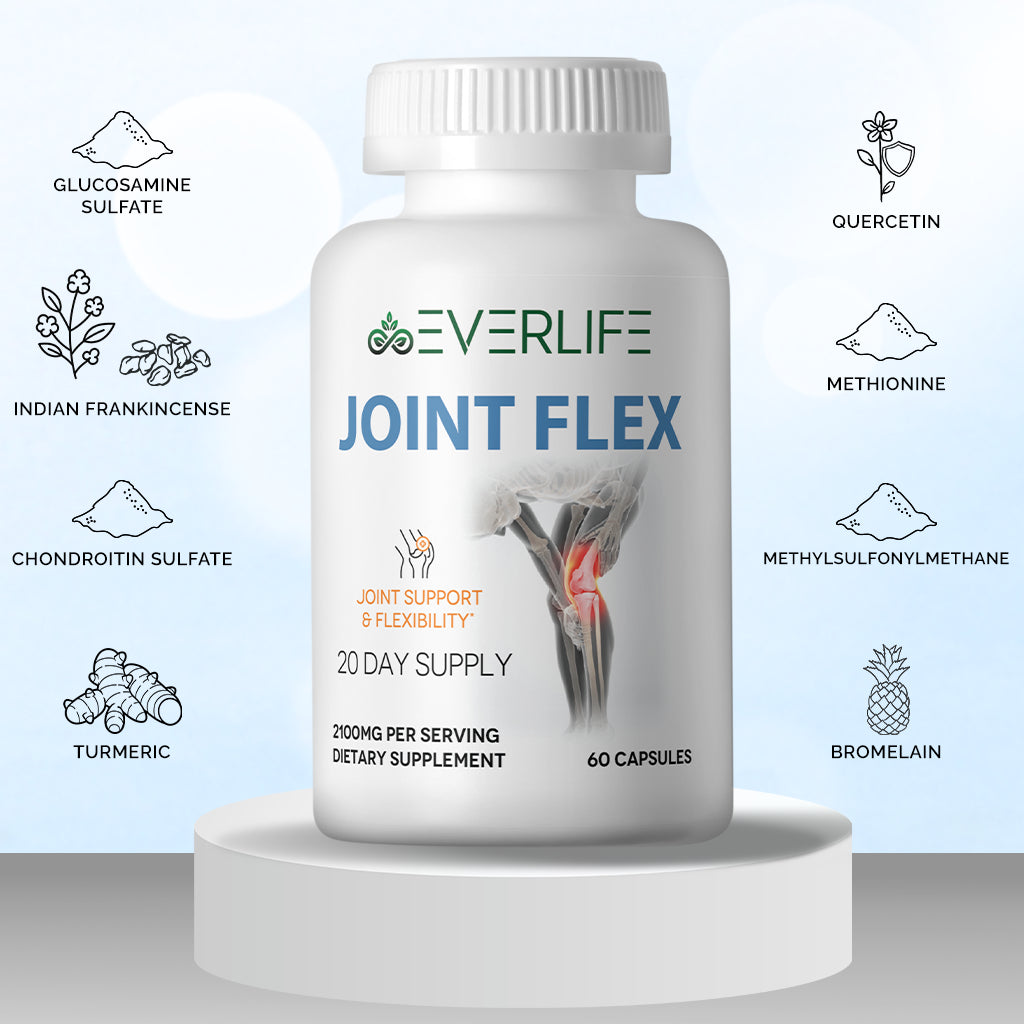 GLUCOSAMINE SULFATE

INDIAN FRANKINCENSE

CHONDROITIN SULFATE

TURMERIC

EVERLIFE

JOINT FLEX

JOINT SUPPORT & FLEXIBILITY*

20 DAY SUPPLY

2100MG PER SERVING
DIETARY SUPPLEMENT

60 CAPSULES

QUERCETIN

METHIONINE

METHYLSULFONYLMETHANE

BROMELAIN